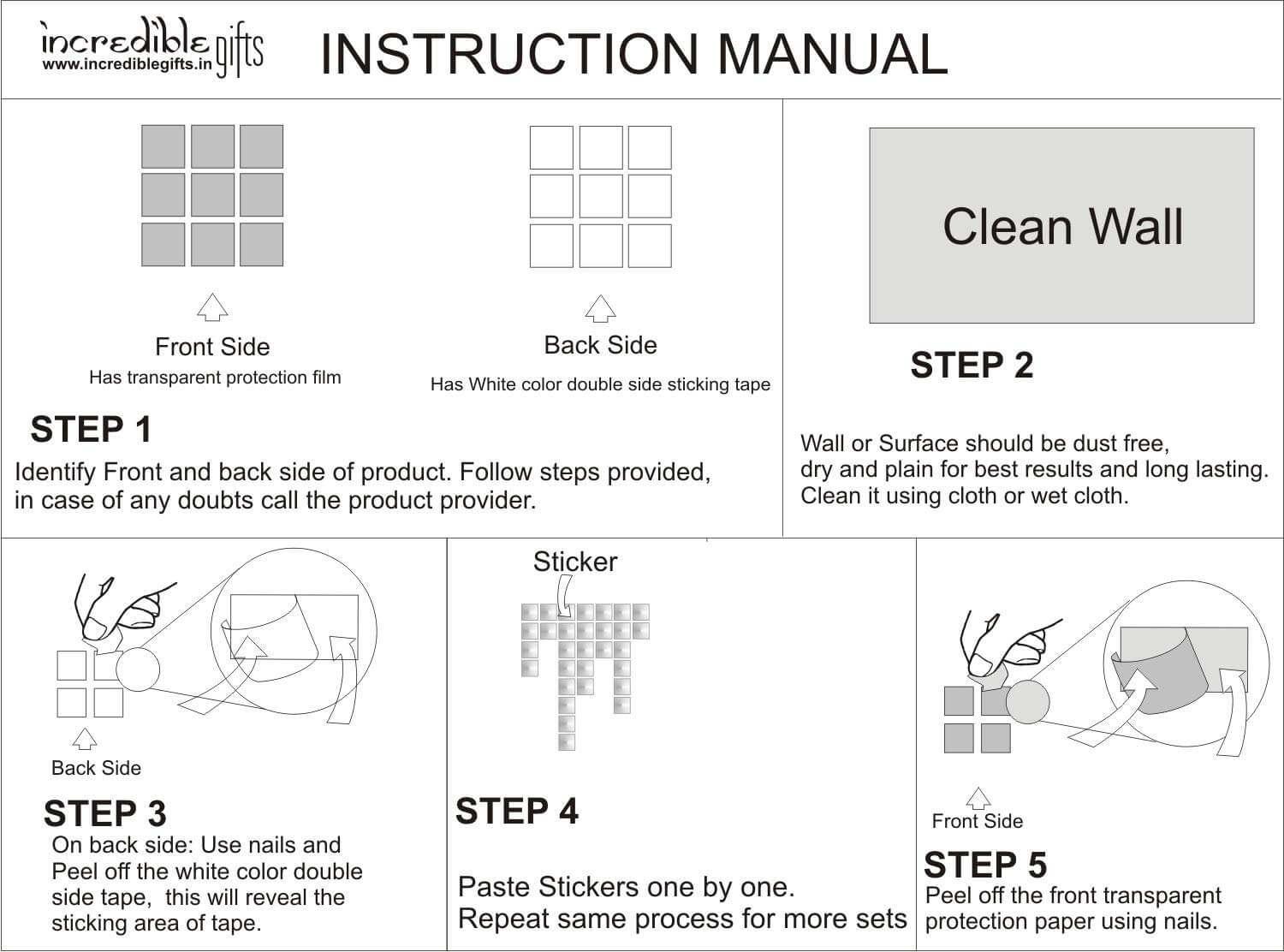 incredible gifts
www.incrediblegifts.in

INSTRUCTION MANUAL

Front Side
Has transparent protection film

Back Side
Has White color double side sticking tape

STEP 1
Identify Front and back side of product. Follow steps provided, in case of any doubts call the product provider.

Clean Wall

STEP 2
Wall or Surface should be dust free, dry and plain for best results and long lasting. Clean it using cloth or wet cloth.

Back Side

STEP 3
On back side: Use nails and Peel off the white color double side tape, this will reveal the sticking area of tape.

Sticker

STEP 4
Paste Stickers one by one.
Repeat same process for more sets

Front Side

STEP 5
Peel off the front transparent protection paper using nails.